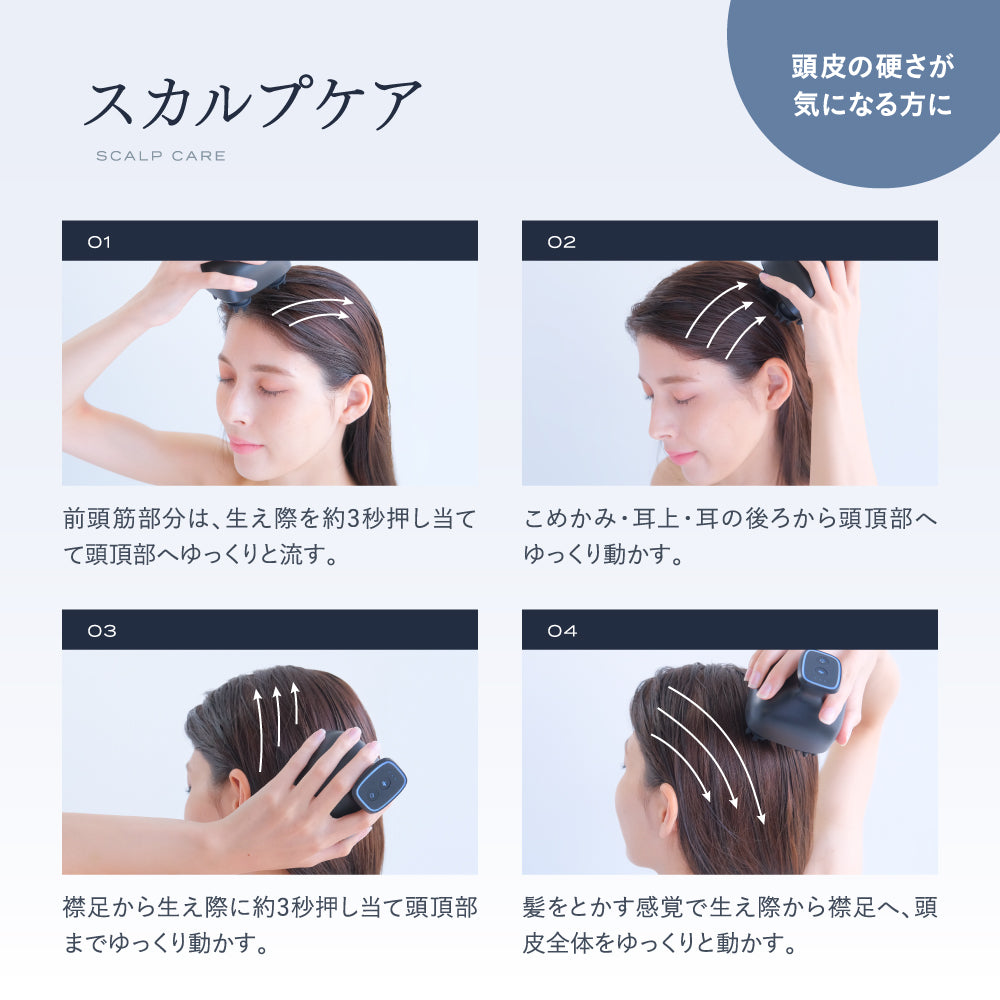 スカルプケア
SCALP CARE

頭皮の硬さが気になる方に

01

前頭筋部分は、生え際を約3秒押し当てて頭頂部へゆっくりと流す。

02

こめかみ・耳上・耳の後ろから頭頂部へゆっくり動かす。

03

襟足から生え際に約3秒押し当て頭頂部までゆっくり動かす。

04

髪をとかす感覚で生え際から襟足へ、頭皮全体をゆっくりと動かす。