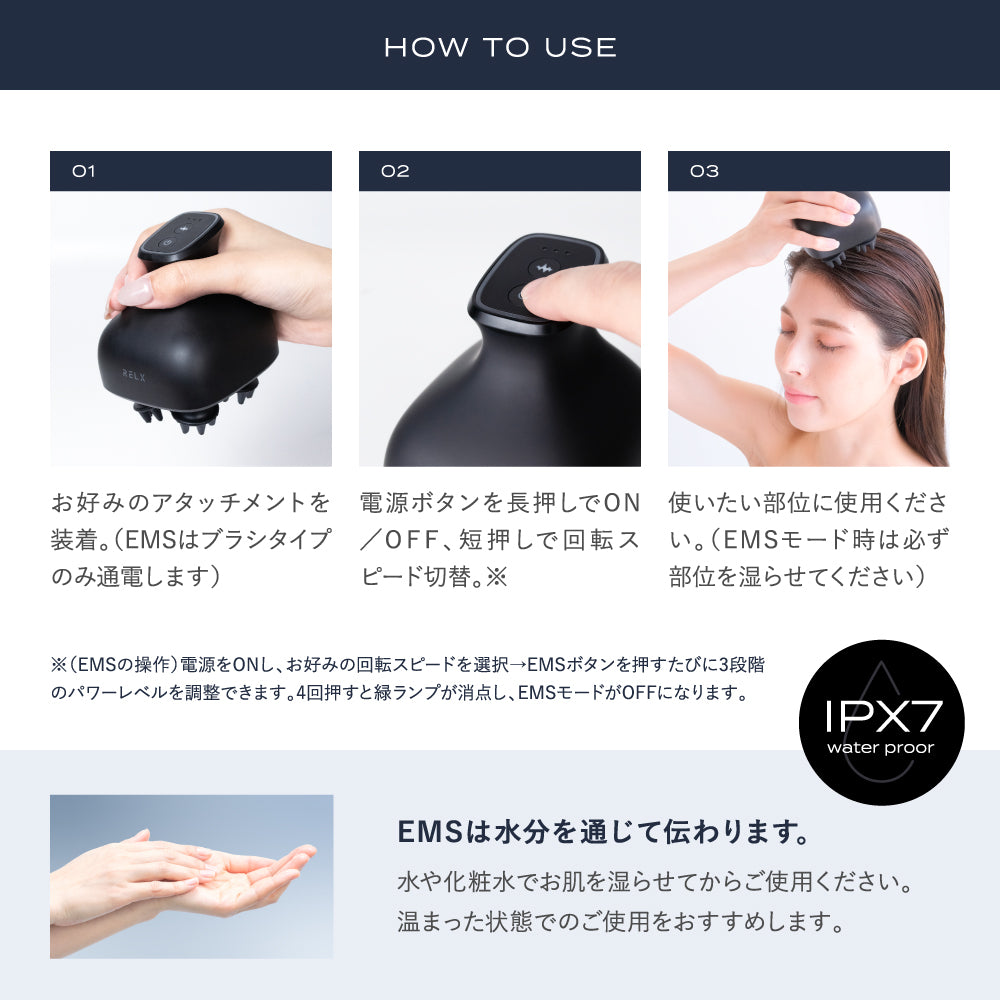 HOW TO USE

01

RELX

お好みのアタッチメントを装着。(EMSはブラシタイプのみ通電します)

02

電源ボタンを長押しでON／OFF、短押しで回転スピード切替。※

03

使いたい部位に使用ください。(EMSモード時は必ず部位を湿らせてください)

※(EMSの操作)電源をONし、お好みの回転スピードを選択→EMSボタンを押すたびに3段階のパワーレベルを調整できます。4回押すと緑ランプが消点し、EMSモードがOFFになります。

IPX7
water proor

EMSは水分を通じて伝わります。

水や化粧水でお肌を湿らせてからご使用ください。
温まった状態でのご使用をおすすめします。